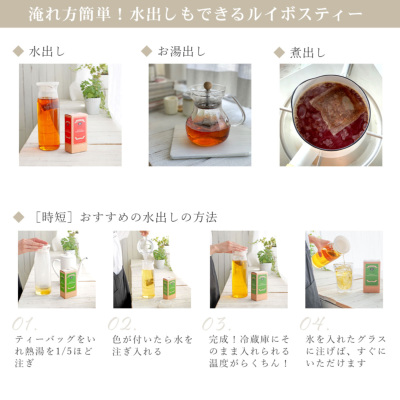 淹れ方簡単！水出しもできるルイボスティー

◆ 水出し

◆ お湯出し

◆ 煮出し

◆ ［時短］おすすめの水出しの方法

01.
ティーバッグをいれ熱湯を1/5ほど注ぎ

02.
色が付いたら水を注ぎ入れる

03.
完成！冷蔵庫にそのまま入れられる温度がらくちん！

04.
氷を入れたグラスに注げば、すぐにいただけます